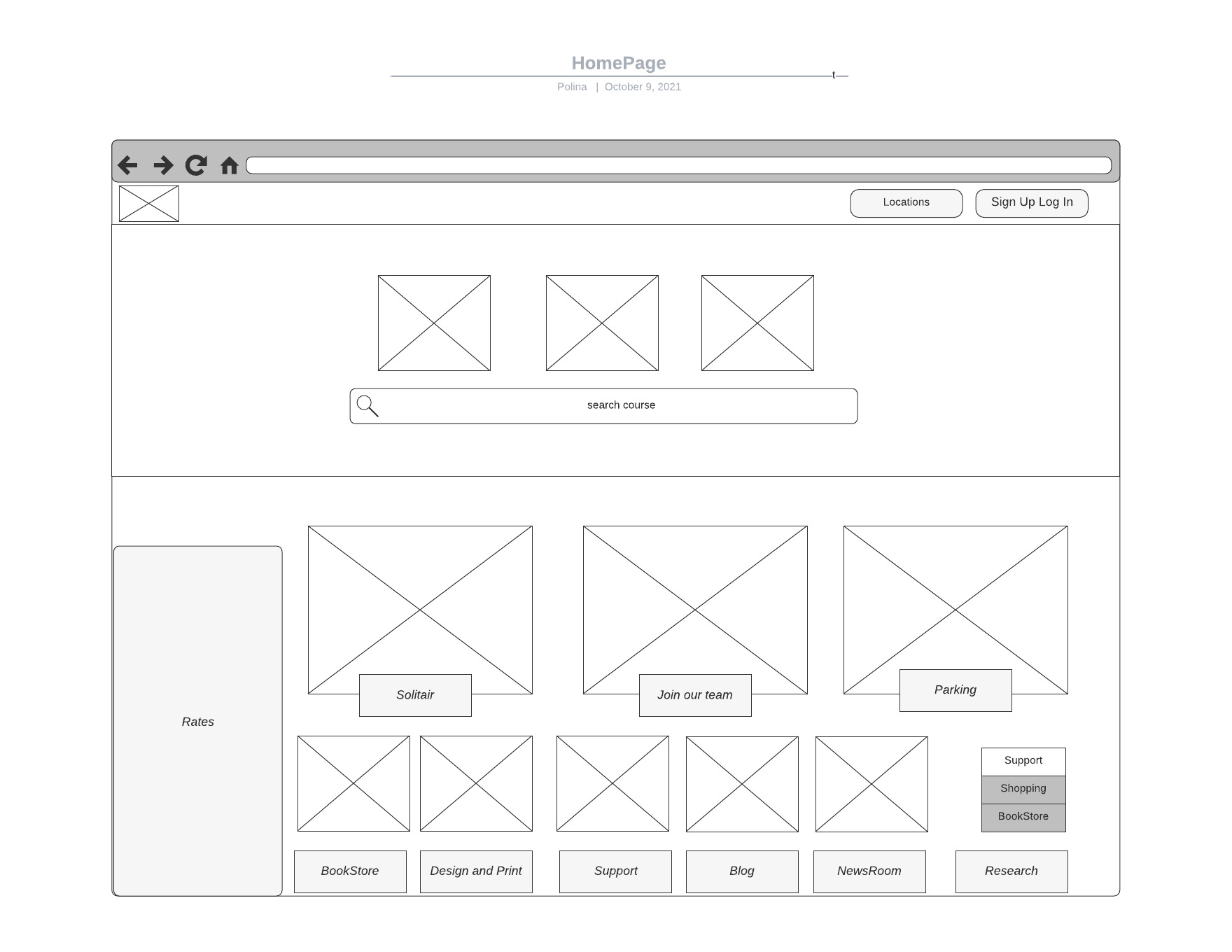 HomePage
t
Polina | October 9, 2021

Locations
Sign Up Log In

search course

Rates

Solitair
Join our team
Parking

Support
Shopping
BookStore

BookStore
Design and Print
Support
Blog
NewsRoom
Research